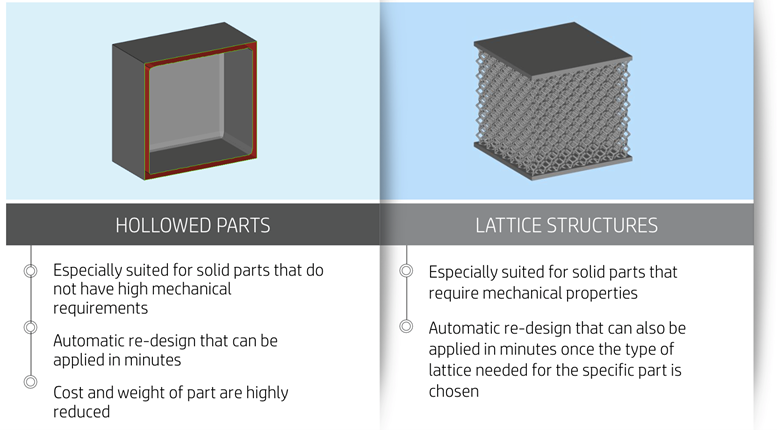 HOLLOWED PARTS

Especially suited for solid parts that do not have high mechanical requirements

Automatic re-design that can be applied in minutes

Cost and weight of part are highly reduced

LATTICE STRUCTURES

Especially suited for solid parts that require mechanical properties

Automatic re-design that can also be applied in minutes once the type of lattice needed for the specific part is chosen