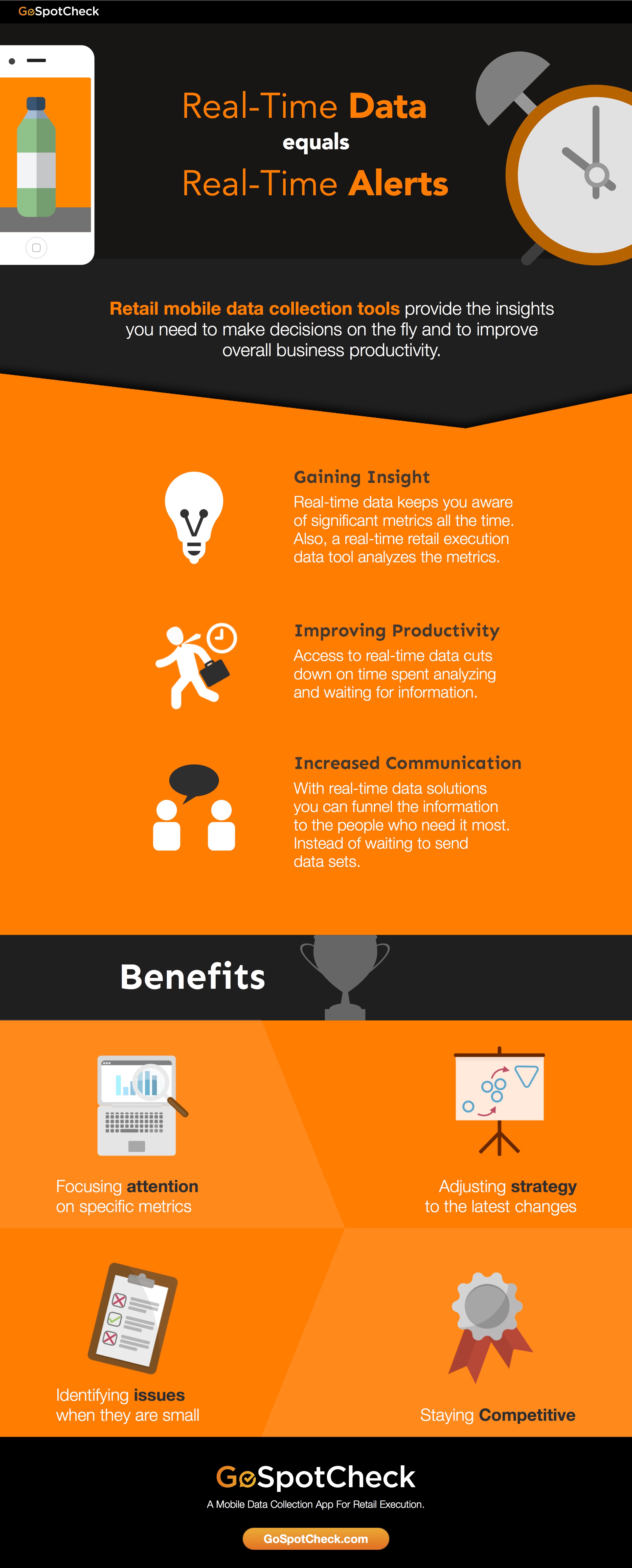 GoSpotCheck

Real-Time Data
equals
Real-Time Alerts

Retail mobile data collection tools provide the insights you need to make decisions on the fly and to improve overall business productivity.

Gaining Insight
Real-time data keeps you aware of significant metrics all the time. Also, a real-time retail execution data tool analyzes the metrics.

Improving Productivity
Access to real-time data cuts down on time spent analyzing and waiting for information.

Increased Communication
With real-time data solutions you can funnel the information to the people who need it most. Instead of waiting to send data sets.

Benefits

Focusing attention on specific metrics

Adjusting strategy to the latest changes

Identifying issues when they are small

Staying Competitive

GoSpotCheck
A Mobile Data Collection App For Retail Execution.
GoSpotCheck.com