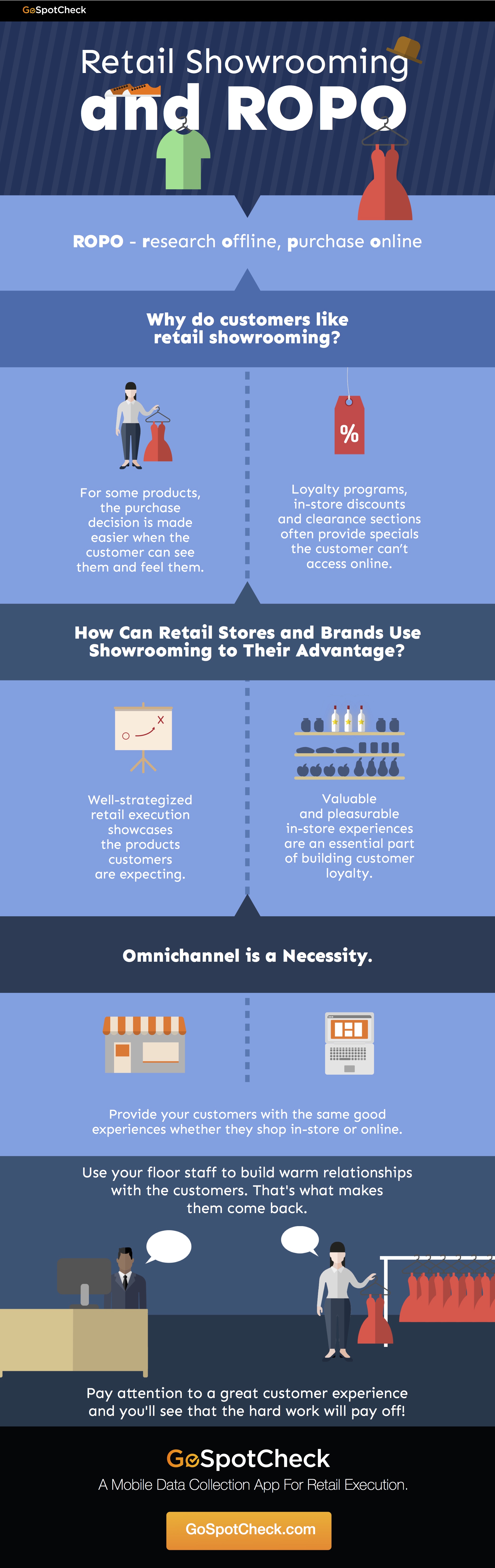 GoSpotCheck

Retail Showrooming and ROPO

ROPO - research offline, purchase online

Why do customers like retail showrooming?

For some products, the purchase decision is made easier when the customer can see them and feel them.

%

Loyalty programs, in-store discounts and clearance sections often provide specials the customer can't access online.

How Can Retail Stores and Brands Use Showrooming to Their Advantage?

Well-strategized retail execution showcases the products customers are expecting.

Valuable and pleasurable in-store experiences are an essential part of building customer loyalty.

Omnichannel is a Necessity.

Provide your customers with the same good experiences whether they shop in-store or online.

Use your floor staff to build warm relationships with the customers. That's what makes them come back.

Pay attention to a great customer experience and you'll see that the hard work will pay off!

GoSpotCheck

A Mobile Data Collection App For Retail Execution.

GoSpotCheck.com