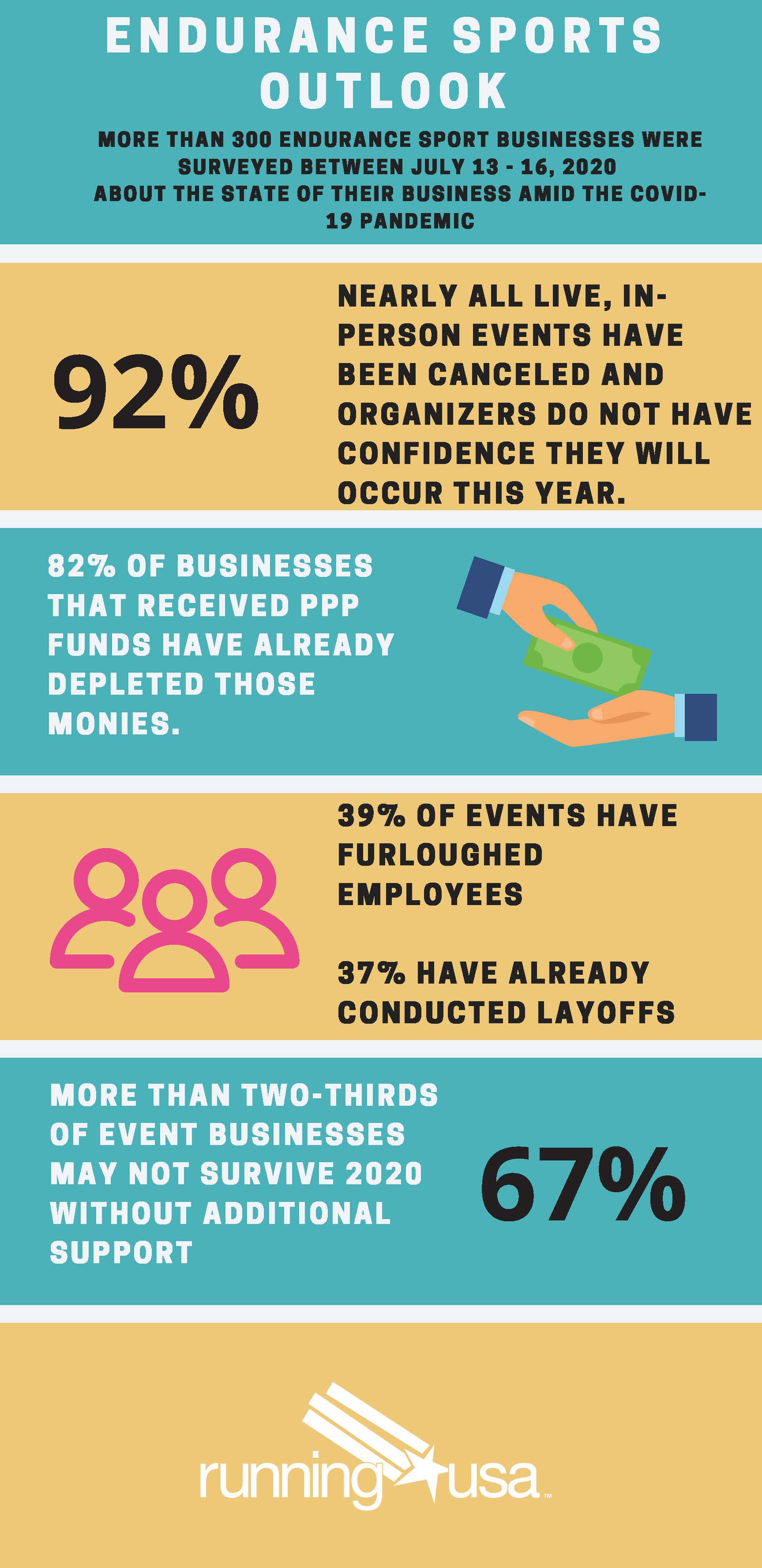 ENDURANCE SPORTS OUTLOOK

MORE THAN 300 ENDURANCE SPORT BUSINESSES WERE SURVEYED BETWEEN JULY 13 - 16, 2020 ABOUT THE STATE OF THEIR BUSINESS AMID THE COVID-19 PANDEMIC

92%

NEARLY ALL LIVE, IN-PERSON EVENTS HAVE BEEN CANCELED AND ORGANIZERS DO NOT HAVE CONFIDENCE THEY WILL OCCUR THIS YEAR.

82% OF BUSINESSES THAT RECEIVED PPP FUNDS HAVE ALREADY DEPLETED THOSE MONIES.

39% OF EVENTS HAVE FURLOUGHED EMPLOYEES

37% HAVE ALREADY CONDUCTED LAYOFFS

MORE THAN TWO-THIRDS OF EVENT BUSINESSES MAY NOT SURVIVE 2020 WITHOUT ADDITIONAL SUPPORT

67%

running usa™