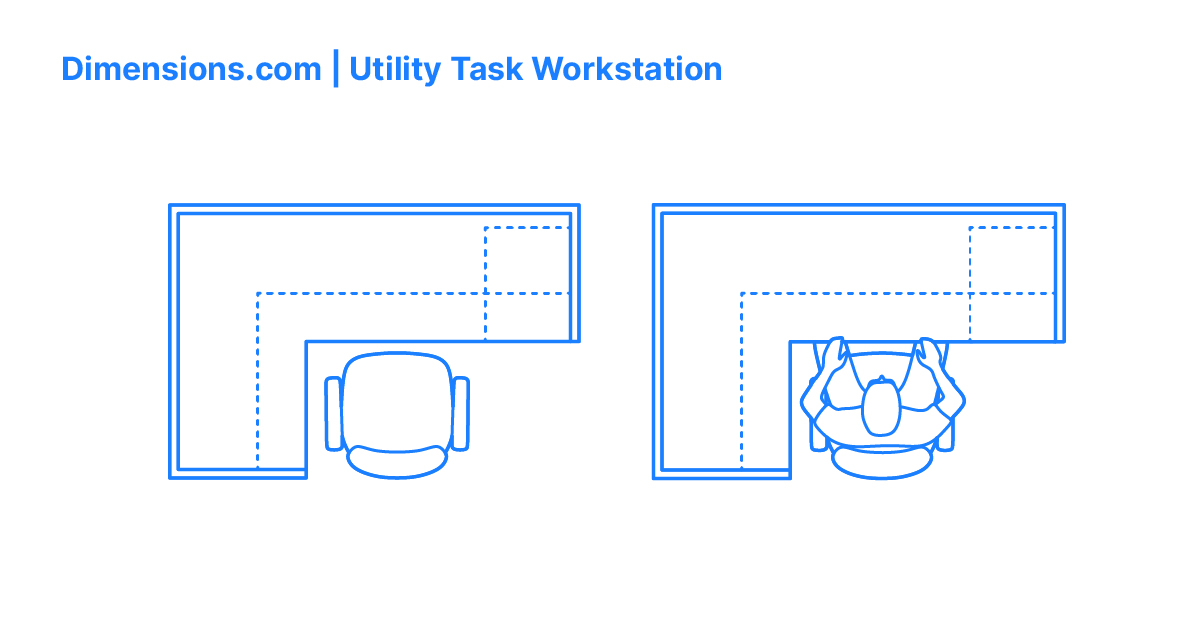 Dimensions.com | Utility Task Workstation