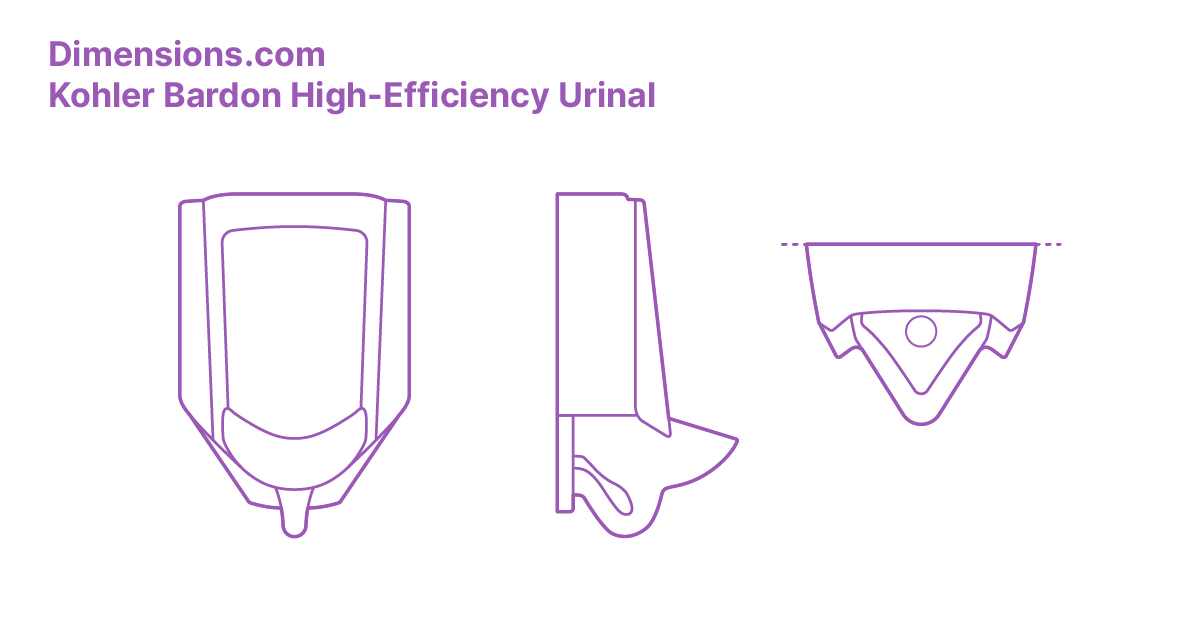 Dimensions.com
Kohler Bardon High-Efficiency Urinal