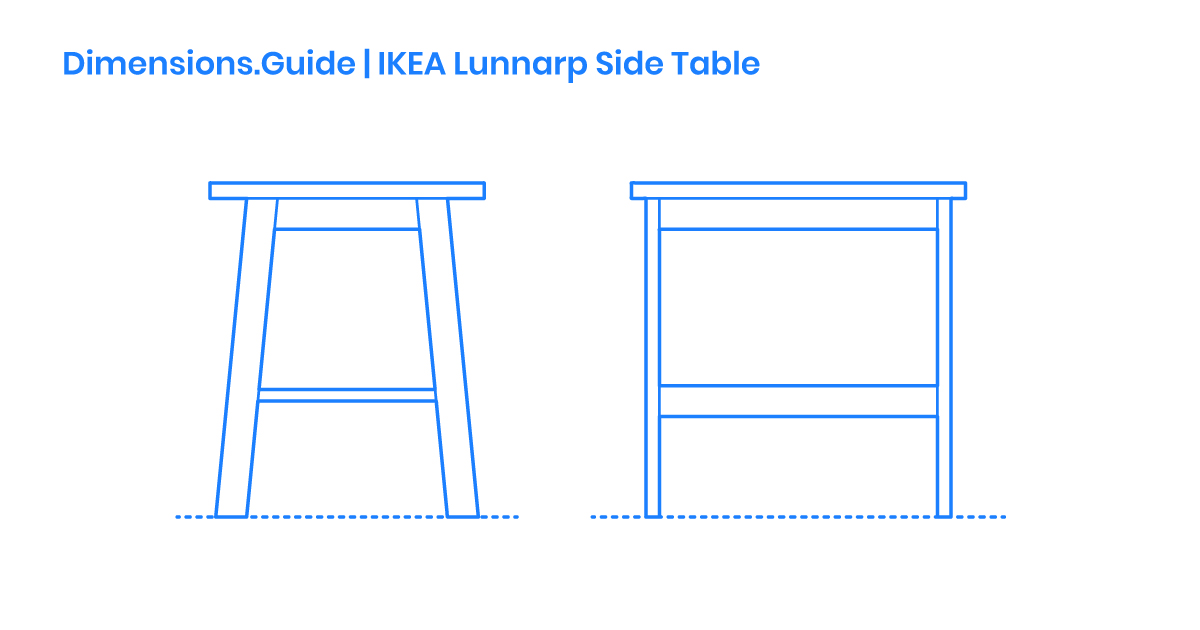 Dimensions.Guide | IKEA Lunnarp Side Table