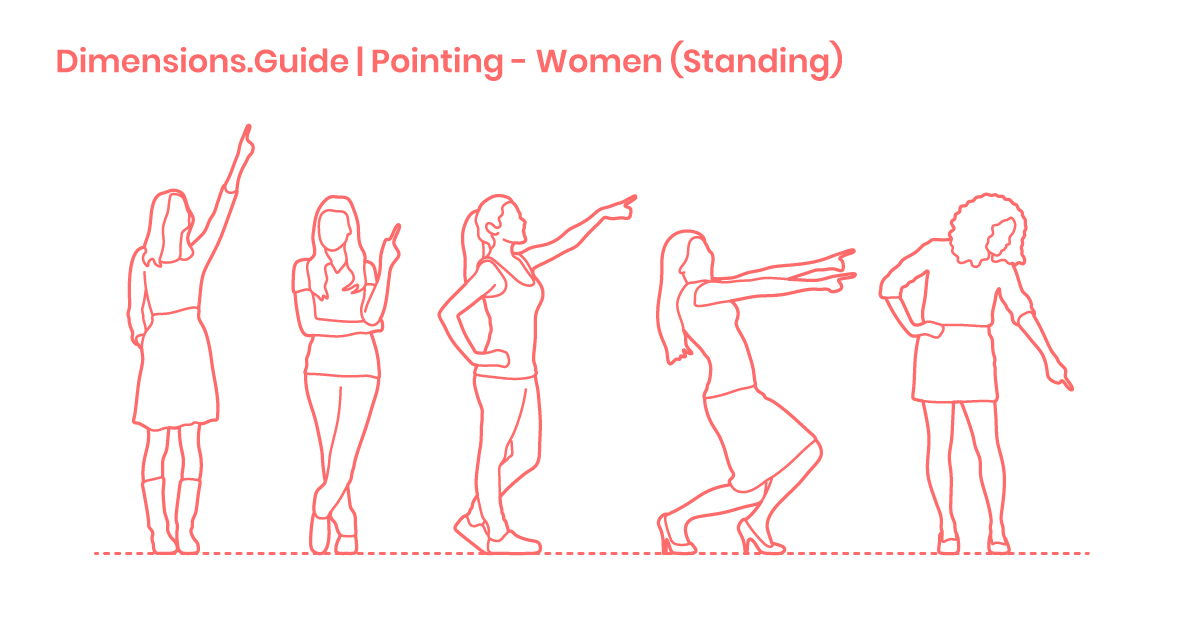 Dimensions.Guide | Pointing - Women (Standing)