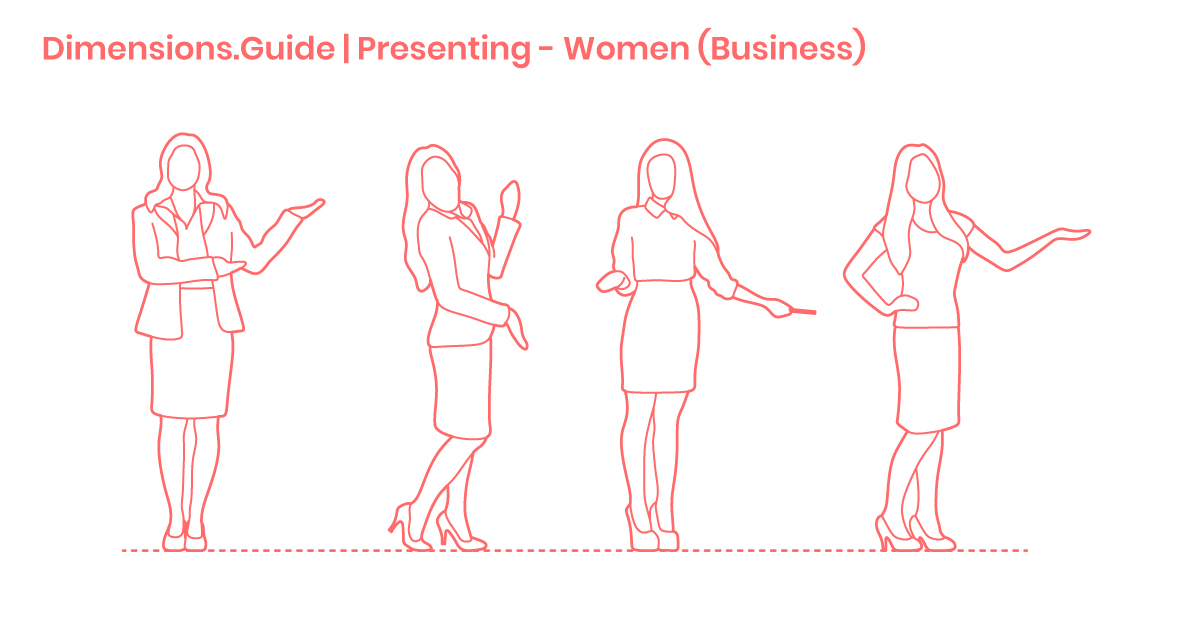 Dimensions.Guide | Presenting - Women (Business)