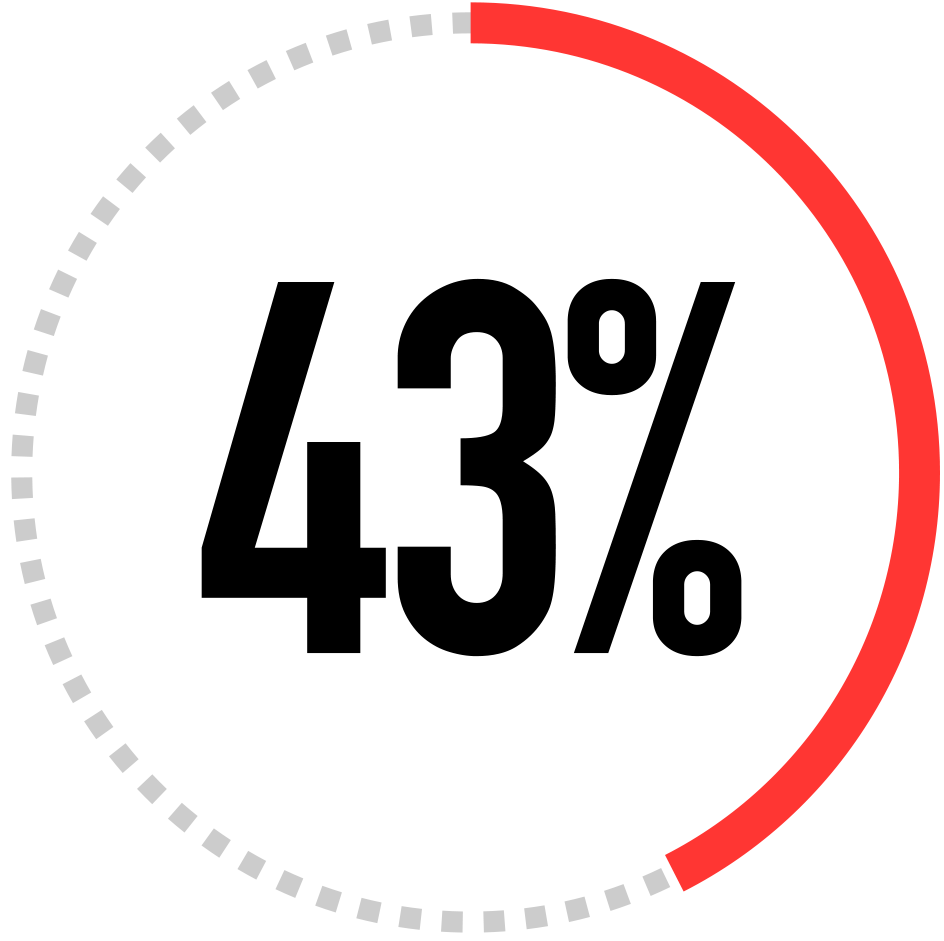 43%