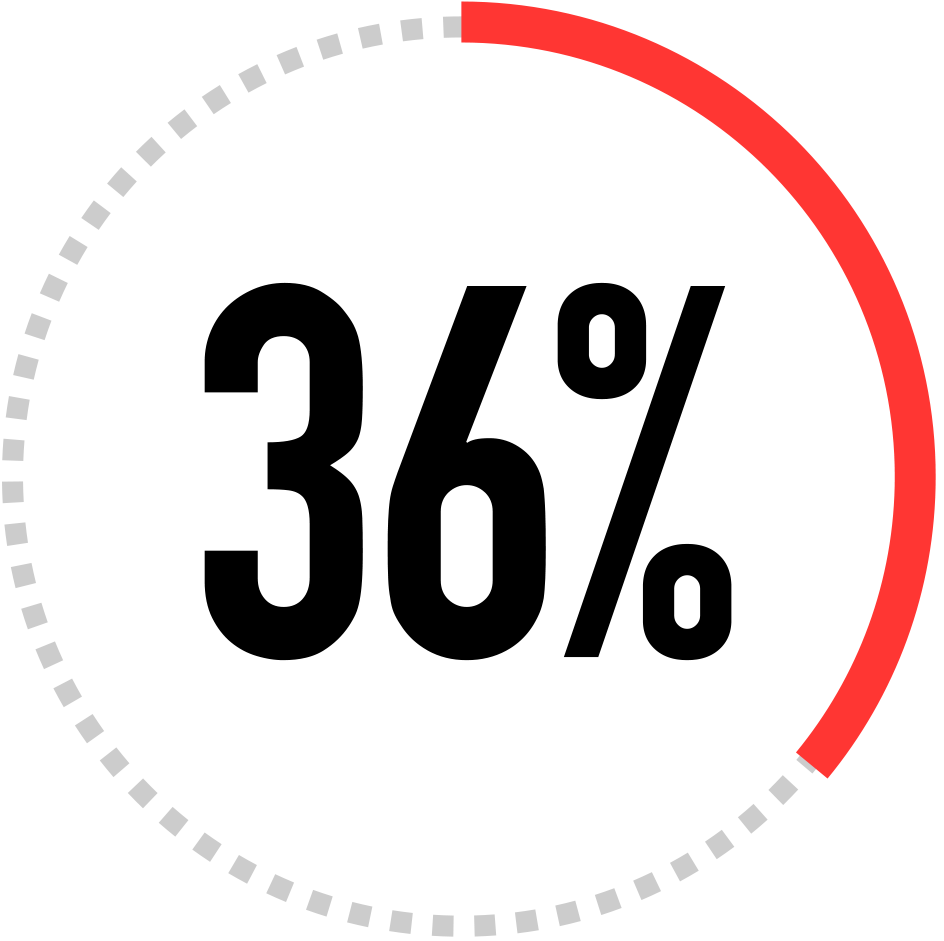 36%