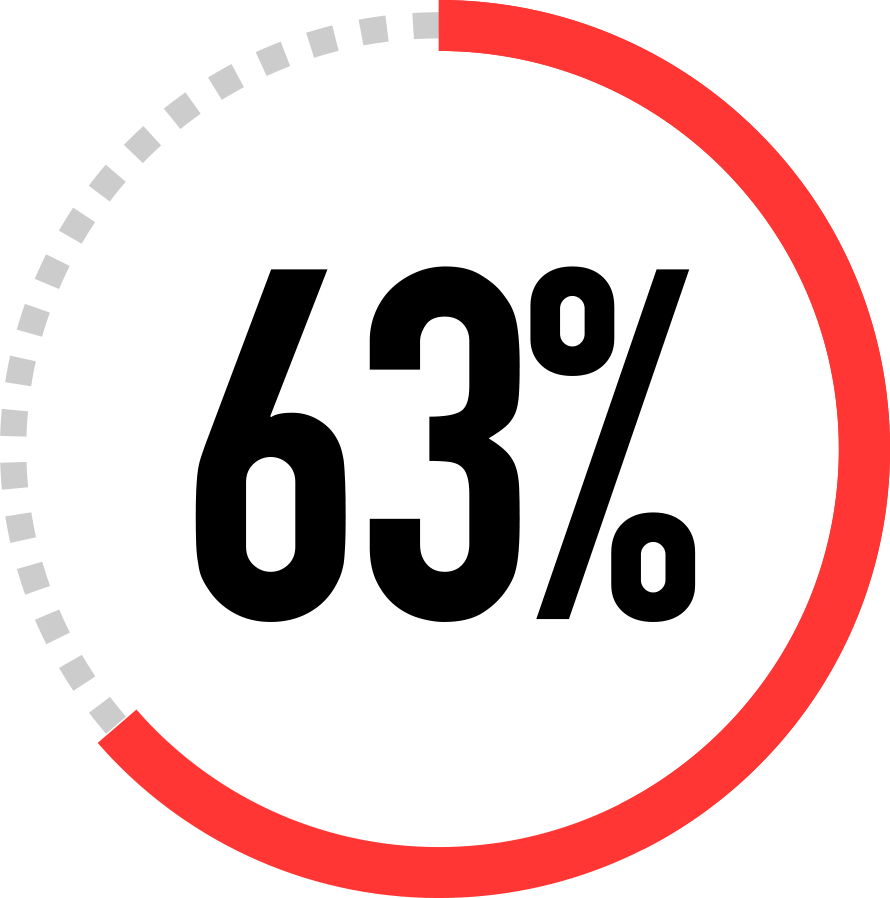 63%