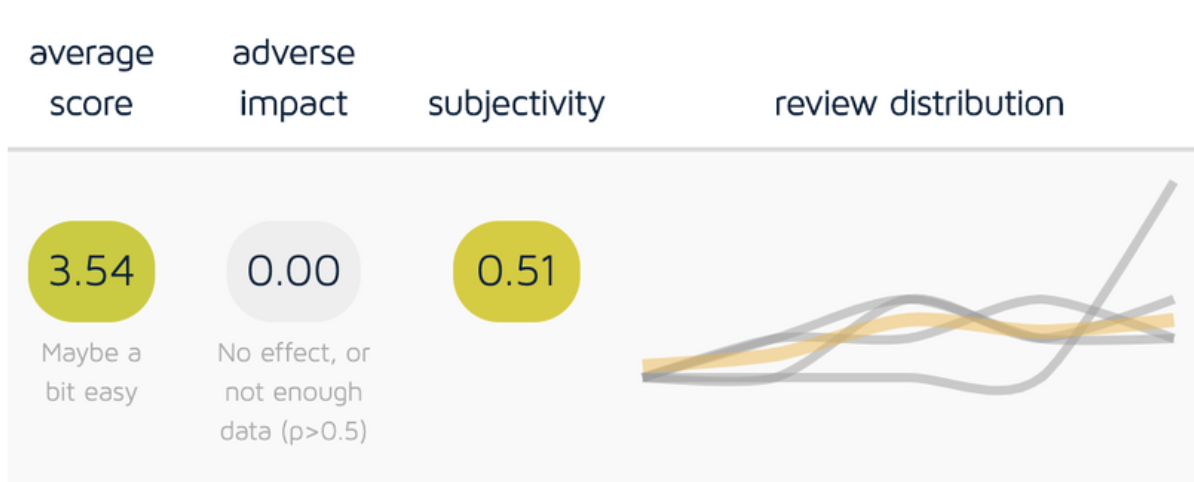 | average score | adverse impact | subjectivity | review distribution |
|---|---|---|---|
| 3.54 Maybe a bit easy | 0.00 No effect, or not enough data (p>0.5) | 0.51 | |