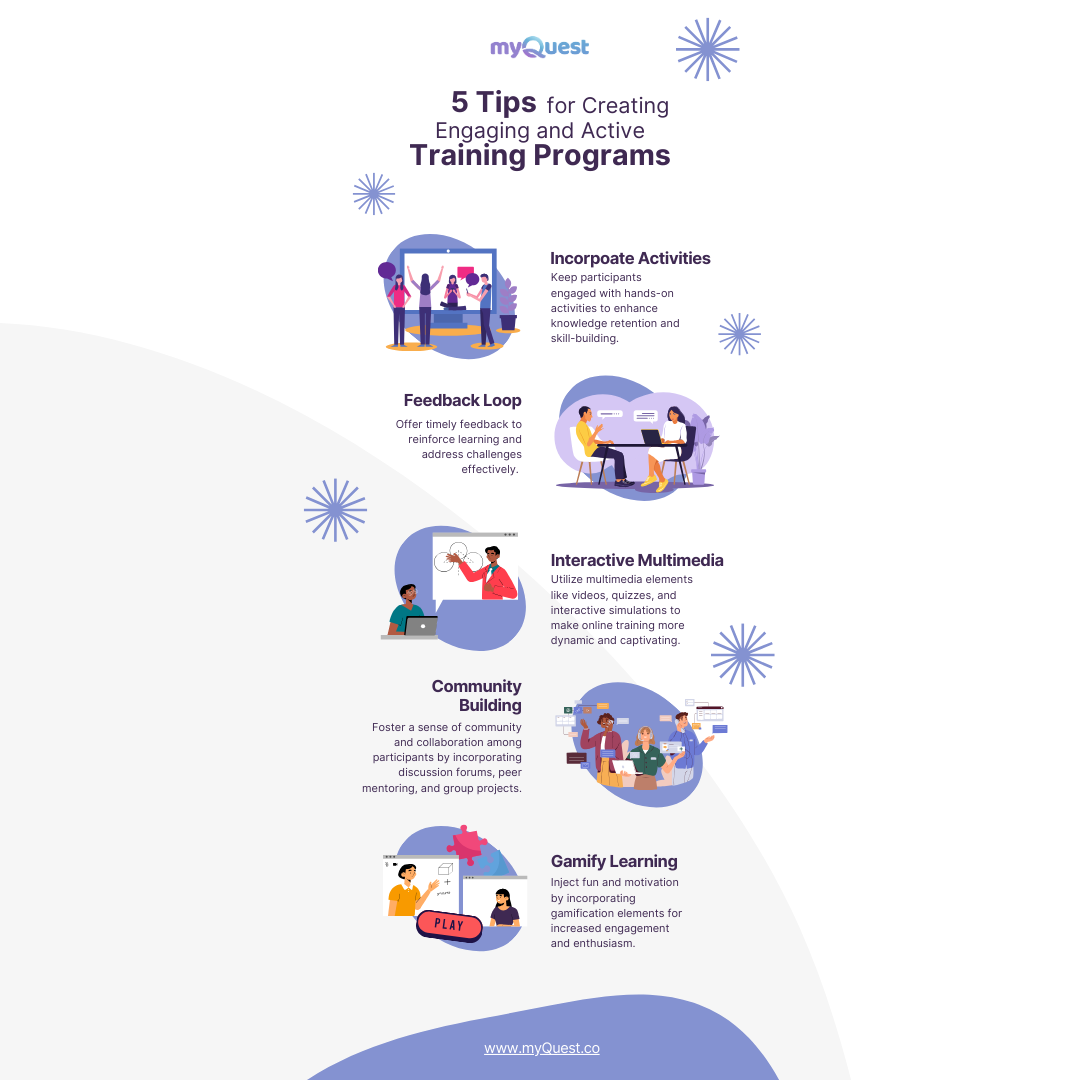 myQuest

5 Tips for Creating Engaging and Active Training Programs

Incorpoate Activities
Keep participants engaged with hands-on activities to enhance knowledge retention and skill-building.

Feedback Loop
Offer timely feedback to reinforce learning and address challenges effectively.

Interactive Multimedia
Utilize multimedia elements like videos, quizzes, and interactive simulations to make online training more dynamic and captivating.

Community Building
Foster a sense of community and collaboration among participants by incorporating discussion forums, peer mentoring, and group projects.

Gamify Learning
Inject fun and motivation by incorporating gamification elements for increased engagement and enthusiasm.

PLAY

www.myQuest.co