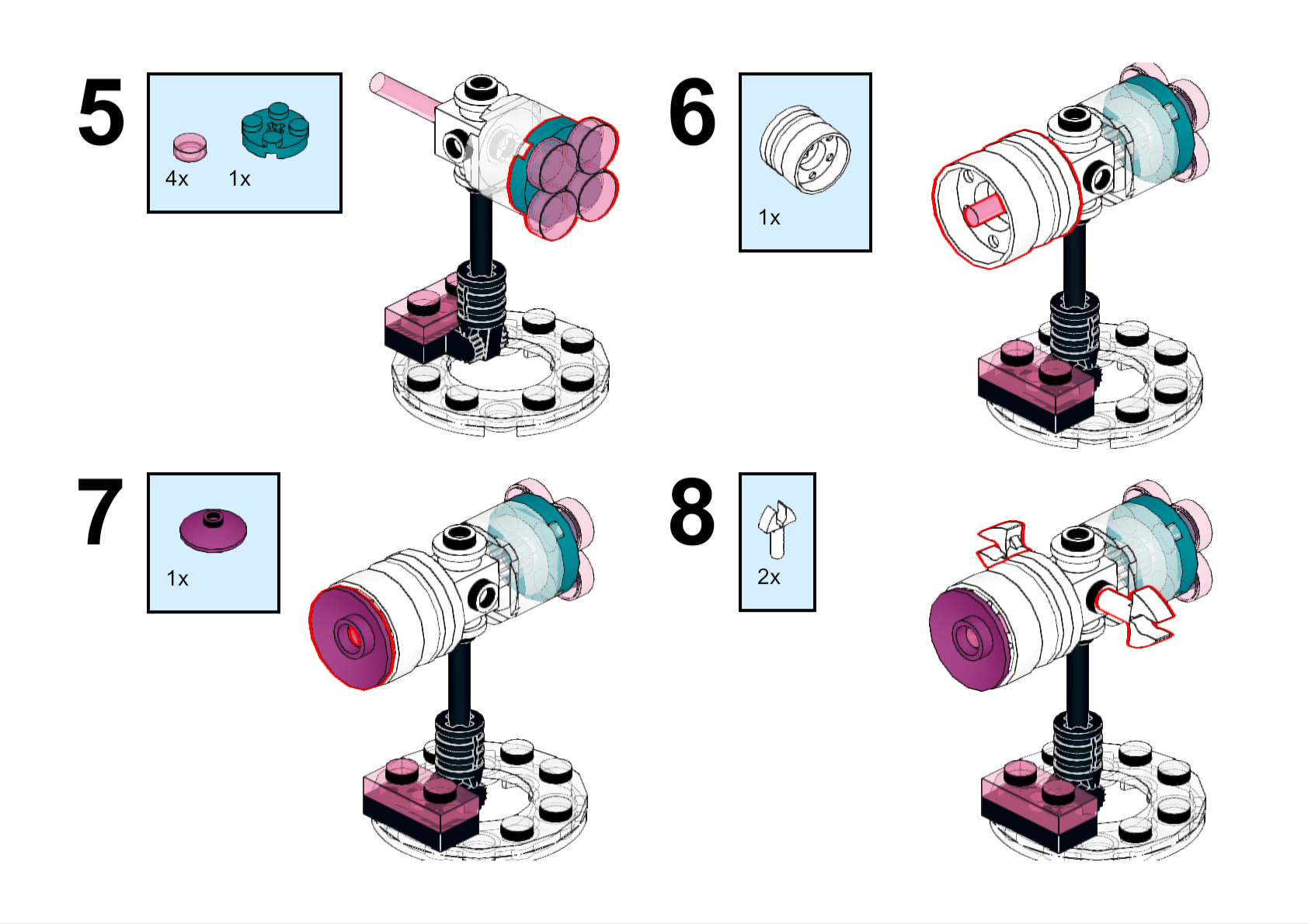 5

4x 1x

6

1x

7

1x

8

2x