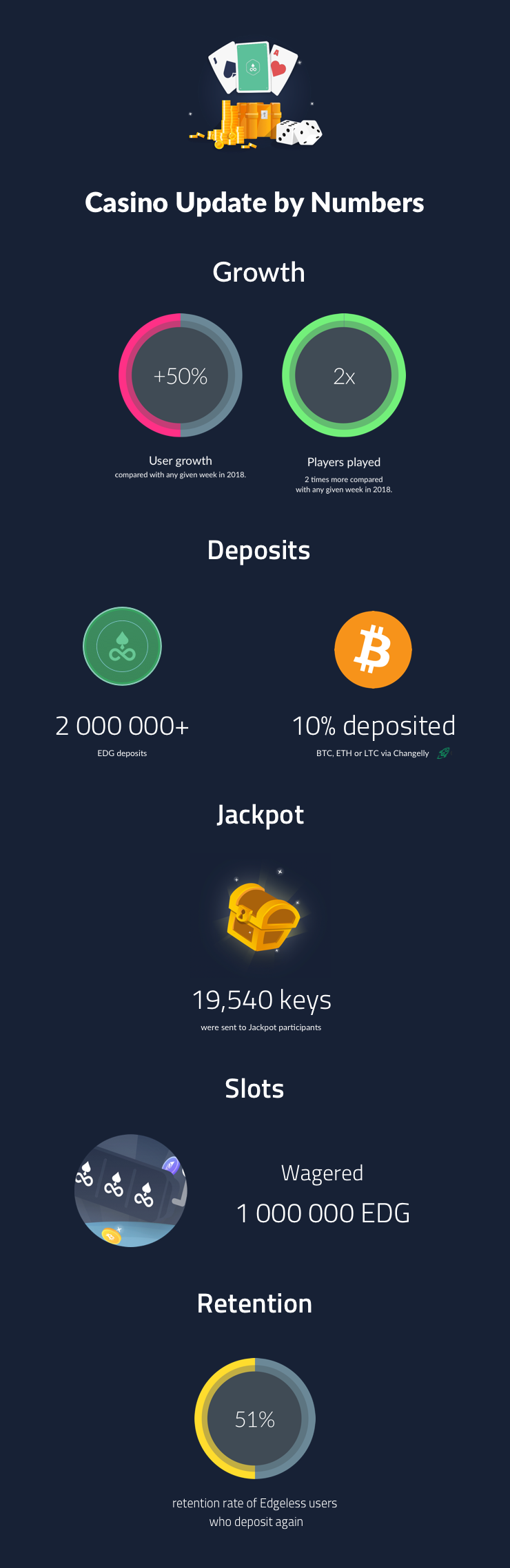 Casino Update by Numbers

Growth

+50%

User growth
compared with any given week in 2018.

2x

Players played
2 times more compared with any given week in 2018.

Deposits

2 000 000+
EDG deposits

10% deposited
BTC, ETH or LTC via Changelly

Jackpot

19,540 keys
were sent to Jackpot participants

Slots

Wagered
1 000 000 EDG

Retention

51%

retention rate of Edgeless users who deposit again