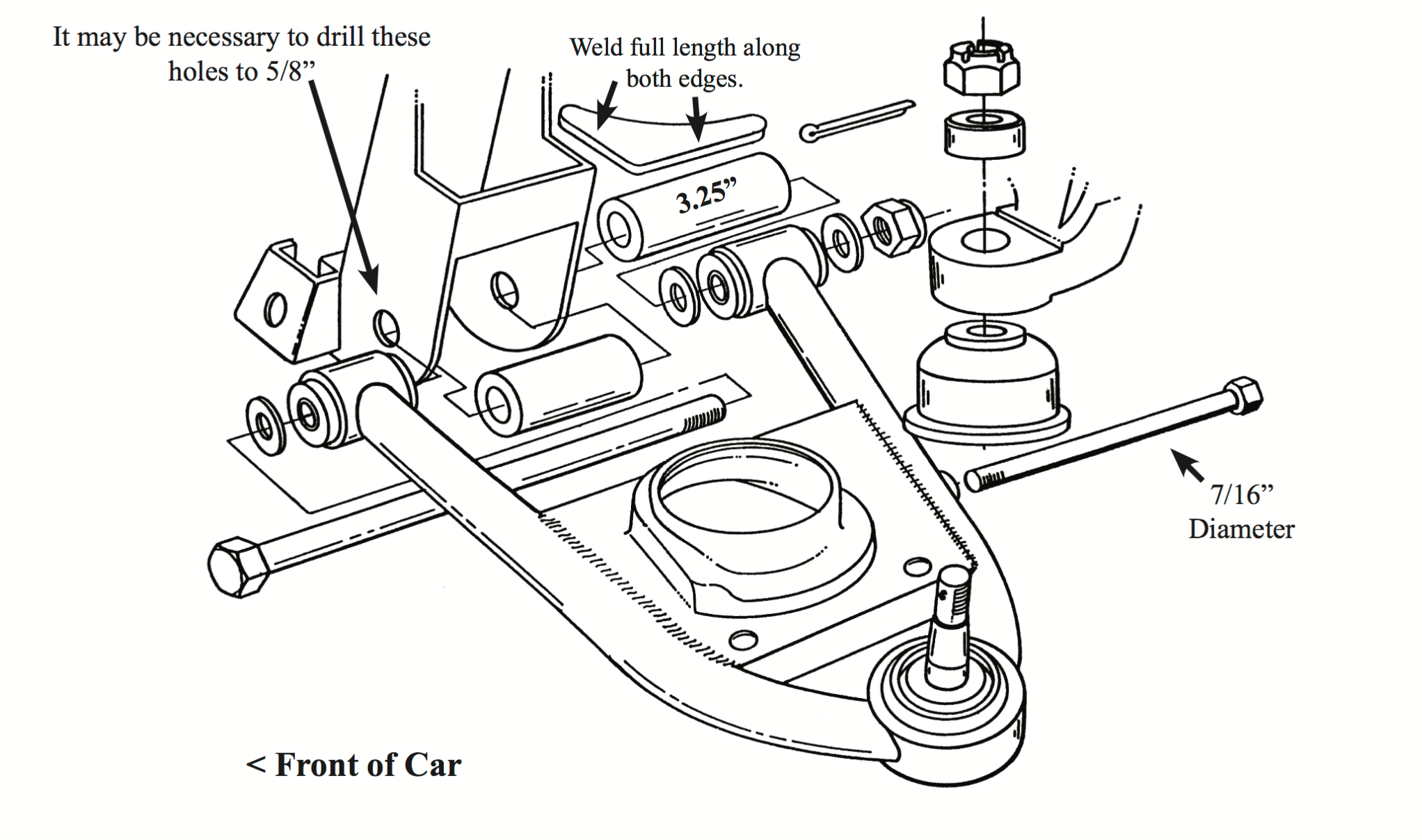 It may be necessary to drill these holes to 5/8”

Weld full length along both edges.

3.25”

7/16” Diameter

< Front of Car