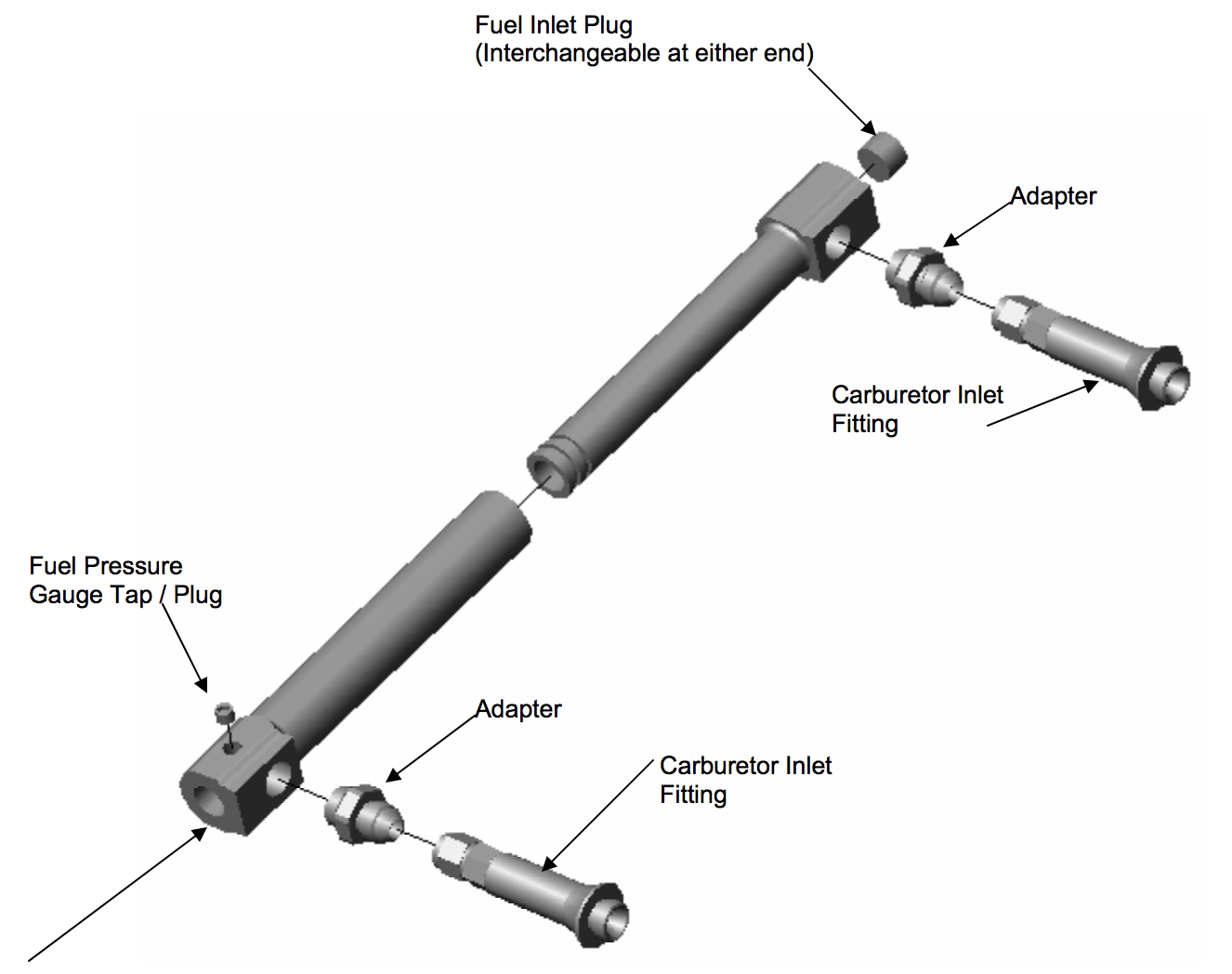 Fuel Inlet Plug
(Interchangeable at either end)

Adapter

Carburetor Inlet
Fitting

Fuel Pressure
Gauge Tap / Plug

Adapter

Carburetor Inlet
Fitting