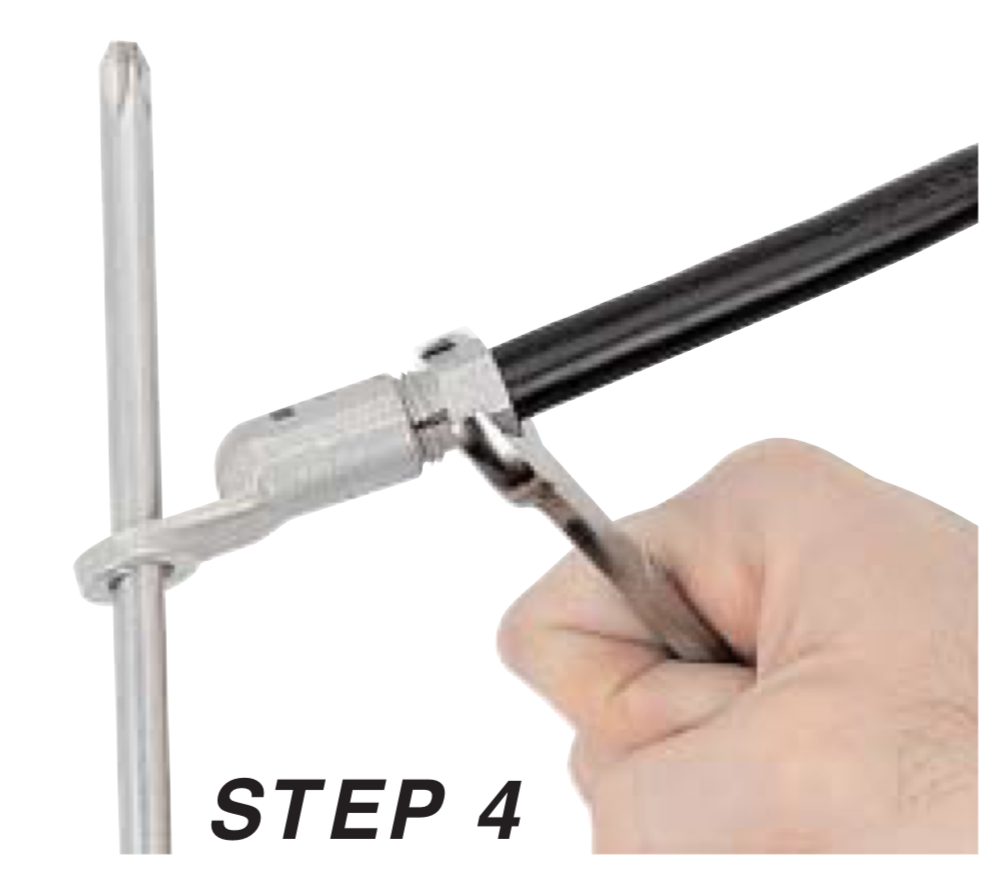 STEP 4