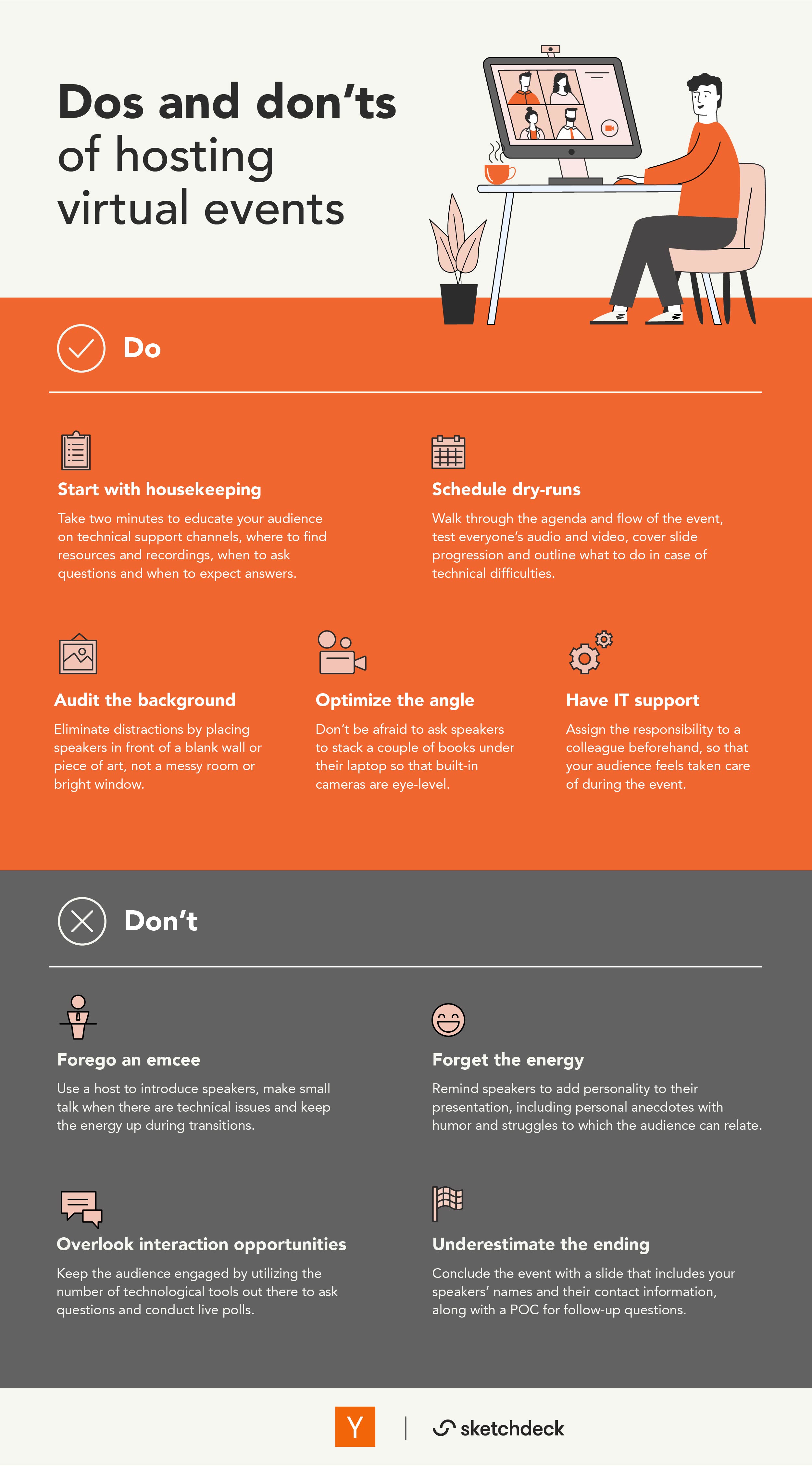 Dos and don'ts of hosting virtual events

Do

Start with housekeeping

Take two minutes to educate your audience on technical support channels, where to find resources and recordings, when to ask questions and when to expect answers.

Schedule dry-runs

Walk through the agenda and flow of the event, test everyone's audio and video, cover slide progression and outline what to do in case of technical difficulties.

Audit the background

Eliminate distractions by placing speakers in front of a blank wall or piece of art, not a messy room or bright window.

Optimize the angle

Don't be afraid to ask speakers to stack a couple of books under their laptop so that built-in cameras are eye-level.

Have IT support

Assign the responsibility to a colleague beforehand, so that your audience feels taken care of during the event.

Don't

Forego an emcee

Use a host to introduce speakers, make small talk when there are technical issues and keep the energy up during transitions.

Forget the energy

Remind speakers to add personality to their presentation, including personal anecdotes with humor and struggles to which the audience can relate.

Overlook interaction opportunities

Keep the audience engaged by utilizing the number of technological tools out there to ask questions and conduct live polls.

Underestimate the ending

Conclude the event with a slide that includes your speakers' names and their contact information, along with a POC for follow-up questions.

Y | sketchdeck