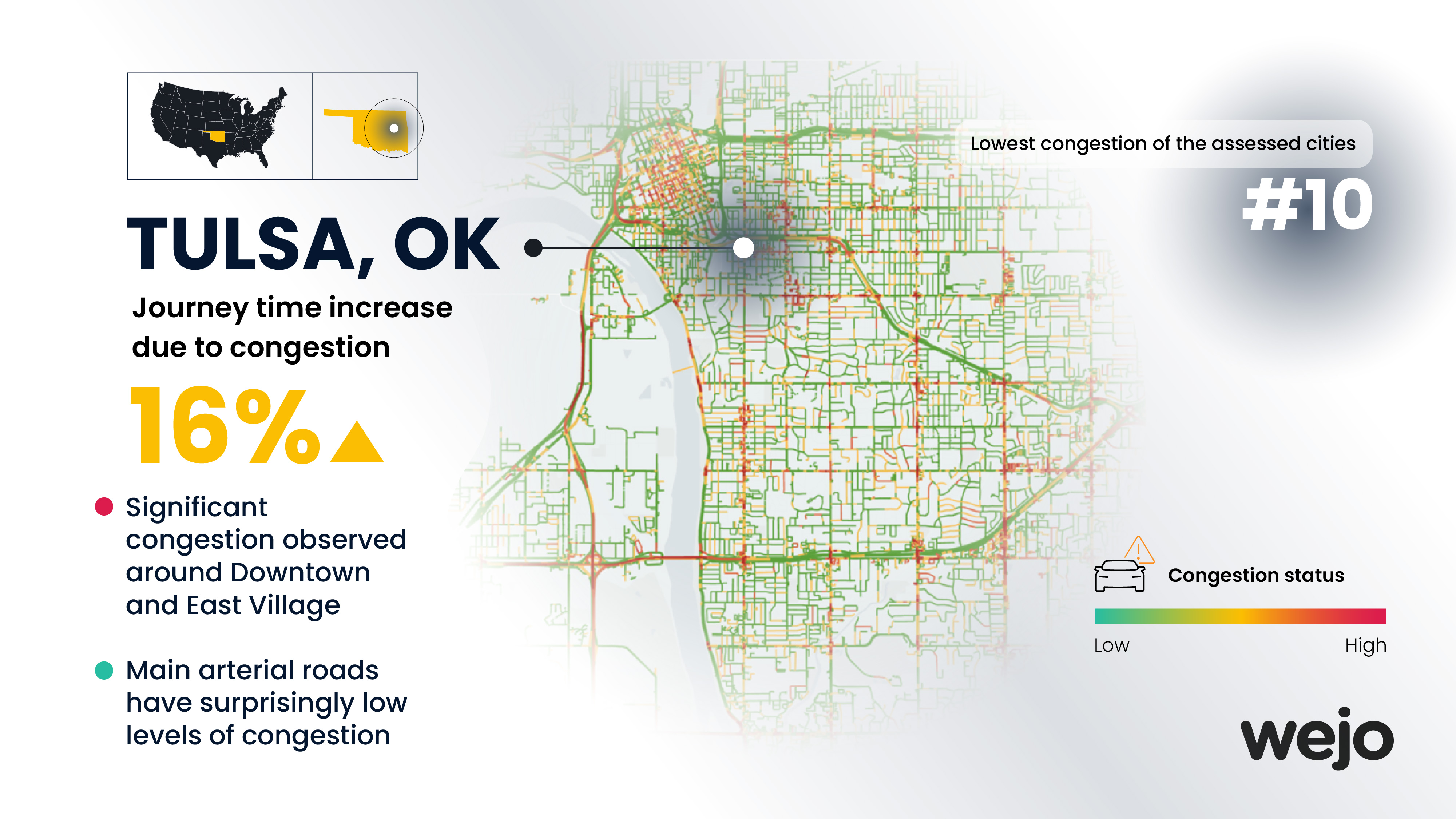 TULSA, OK

Journey time increase due to congestion

16%

Significant congestion observed around Downtown and East Village

Main arterial roads have surprisingly low levels of congestion

Lowest congestion of the assessed cities

#10

Congestion status

Low

High

wejo