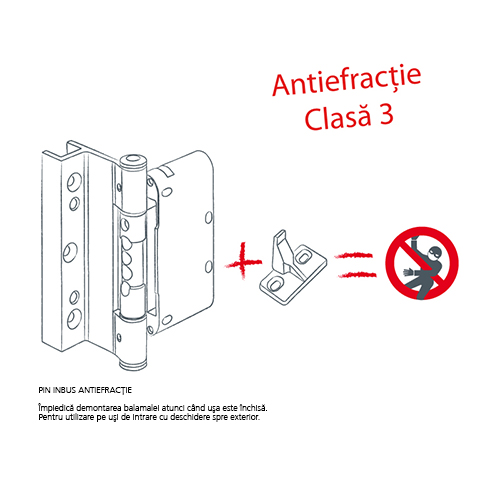 Antiefracție
Clasă 3

PIN INBUS ANTIEFRACȚIE

Împiedică demontarea balamalei atunci când ușa este închisă.
Pentru utilizare pe uși de intrare cu deschidere spre exterior.