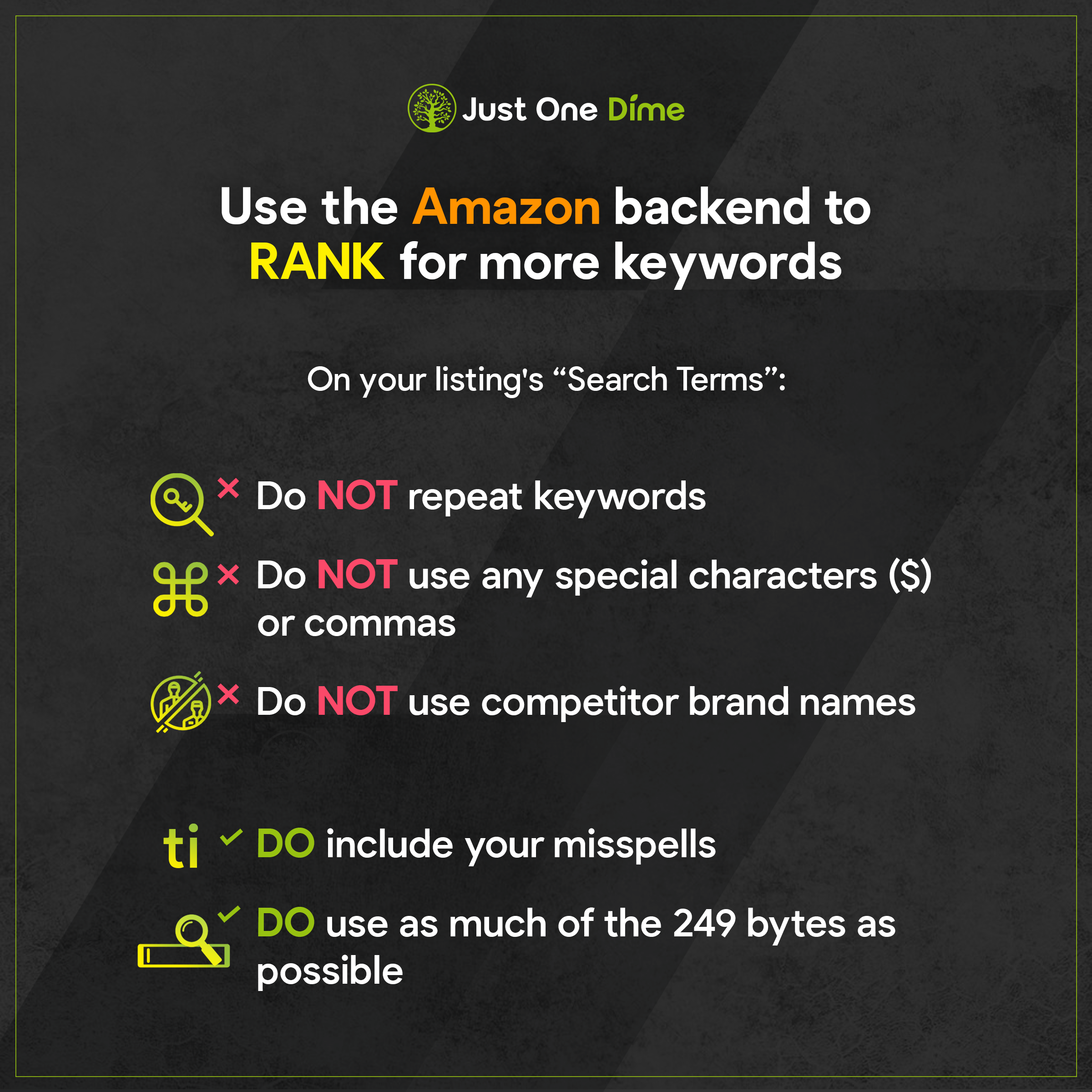 Just One Dime

Use the Amazon backend to RANK for more keywords

On your listing's “Search Terms”:

× Do NOT repeat keywords

× Do NOT use any special characters ($) or commas

× Do NOT use competitor brand names

ti ✓ DO include your misspells

✓ DO use as much of the 249 bytes as possible