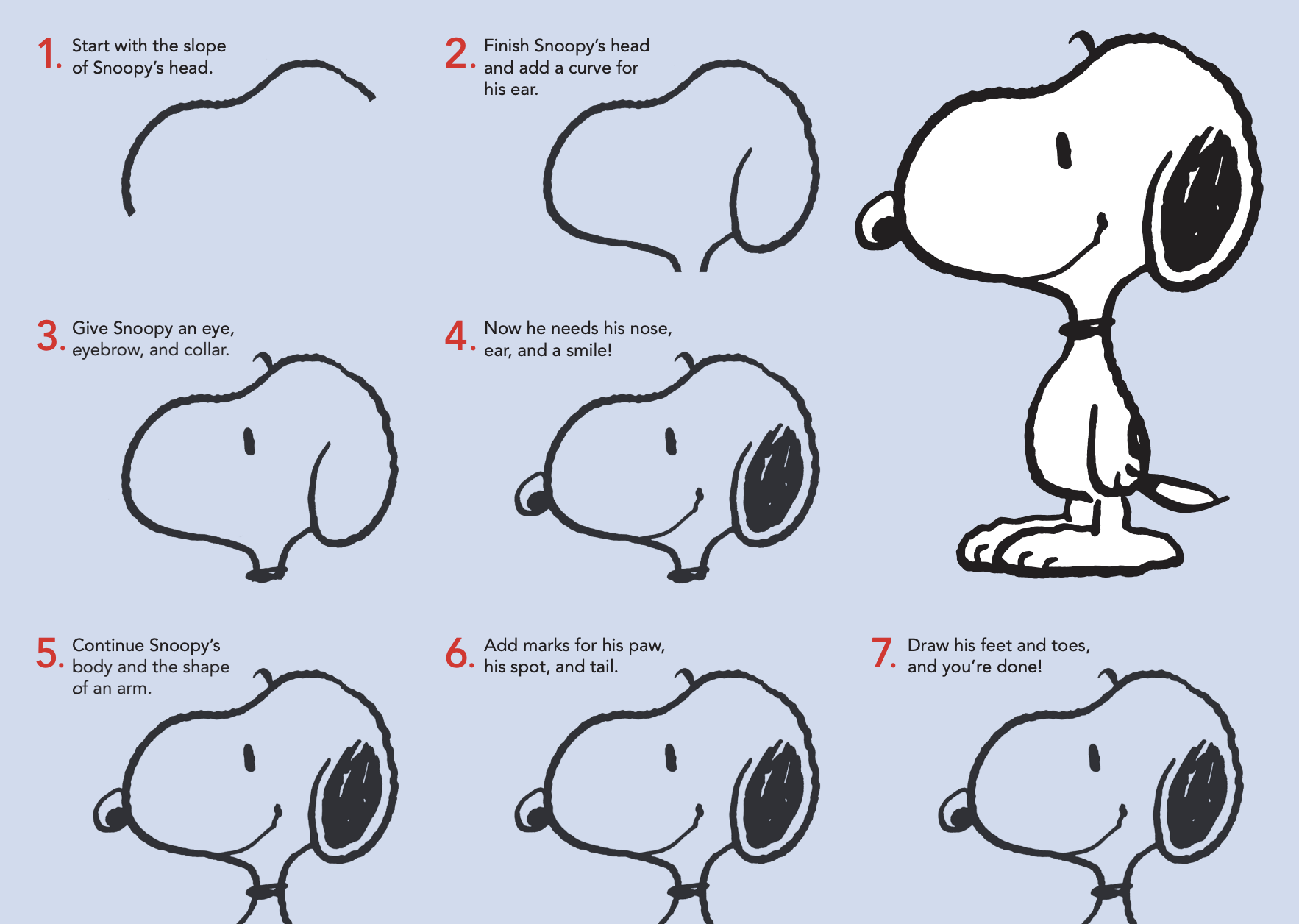 1. Start with the slope of Snoopy's head.

2. Finish Snoopy's head and add a curve for his ear.

3. Give Snoopy an eye, eyebrow, and collar.

4. Now he needs his nose, ear, and a smile!

5. Continue Snoopy's body and the shape of an arm.

6. Add marks for his paw, his spot, and tail.

7. Draw his feet and toes, and you're done!