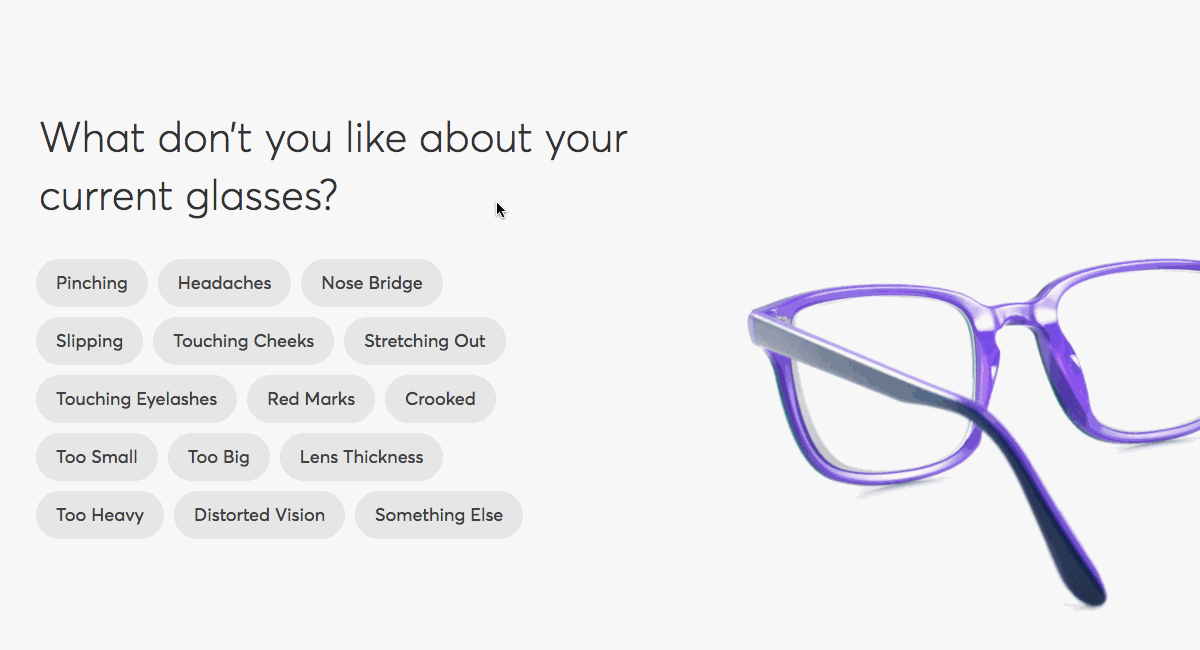 What don't you like about your current glasses?

Pinching
Headaches
Nose Bridge
Slipping
Touching Cheeks
Stretching Out
Touching Eyelashes
Red Marks
Crooked
Too Small
Too Big
Lens Thickness
Too Heavy
Distorted Vision
Something Else