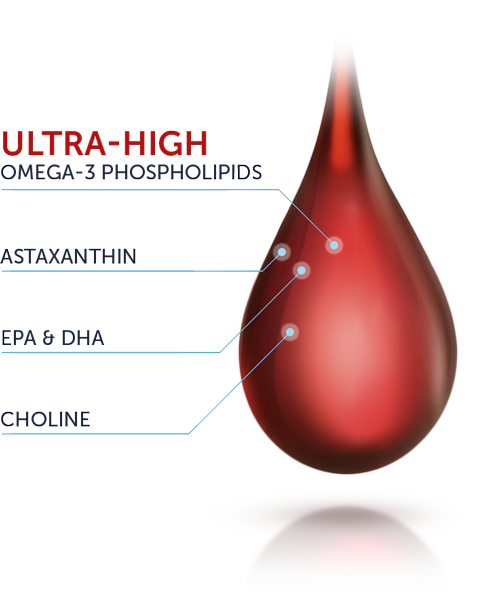 ULTRA-HIGH
OMEGA-3 PHOSPHOLIPIDS

ASTAXANTHIN

EPA & DHA

CHOLINE