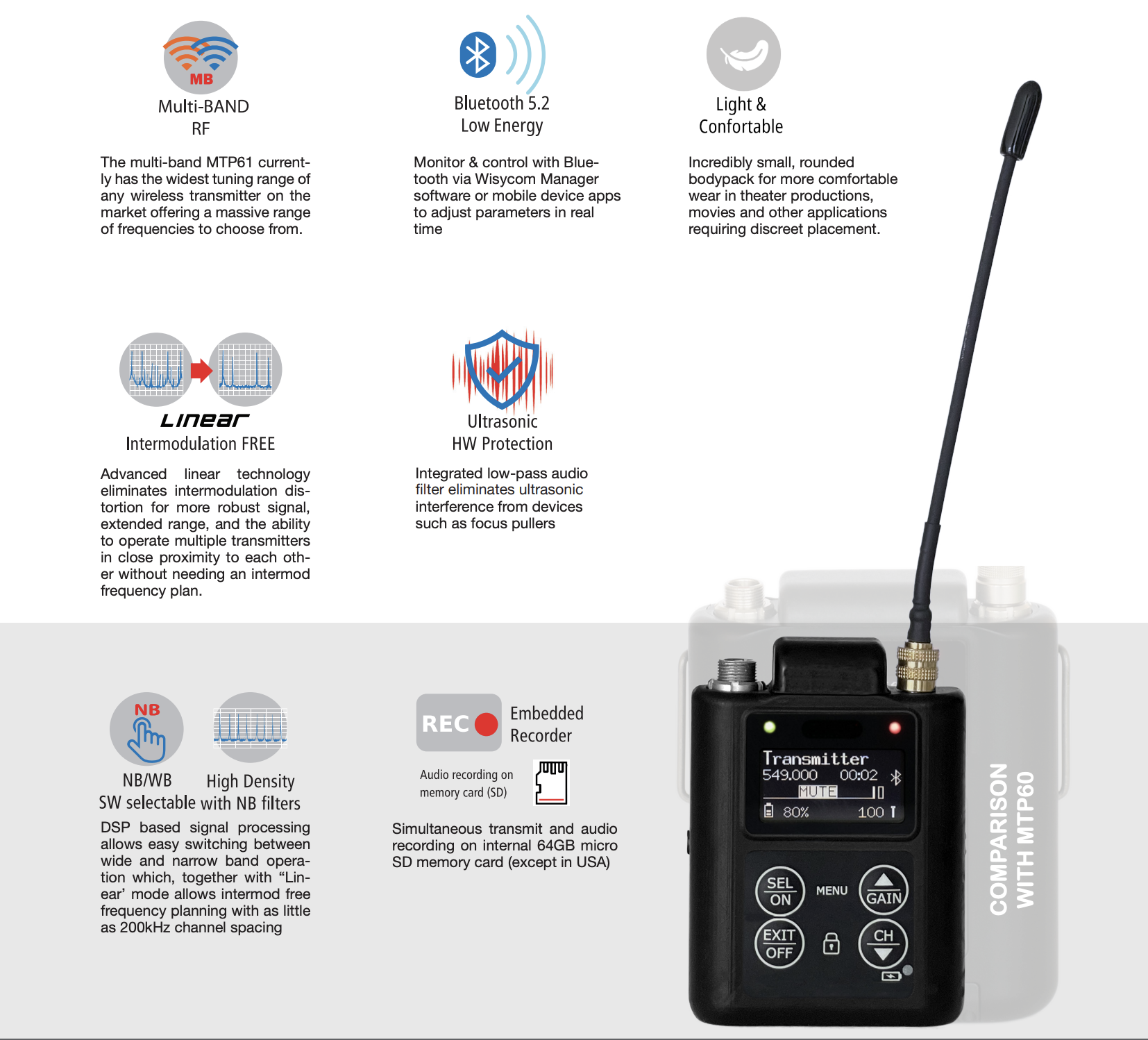 MB

Multi-BAND
RF

The multi-band MTP61 currently has the widest tuning range of any wireless transmitter on the market offering a massive range of frequencies to choose from.

Bluetooth 5.2
Low Energy

Monitor & control with Bluetooth via Wisycom Manager software or mobile device apps to adjust parameters in real time

Light &
Confortable

Incredibly small, rounded bodypack for more comfortable wear in theater productions, movies and other applications requiring discreet placement.

Linear
Intermodulation FREE

Advanced linear technology eliminates intermodulation distortion for more robust signal, extended range, and the ability to operate multiple transmitters in close proximity to each other without needing an intermod frequency plan.

Ultrasonic
HW Protection

Integrated low-pass audio filter eliminates ultrasonic interference from devices such as focus pullers

NB

NB/WB High Density
SW selectable with NB filters

DSP based signal processing allows easy switching between wide and narrow band operation which, together with “Linear’ mode allows intermod free frequency planning with as little as 200kHz channel spacing

REC

Embedded
Recorder

Audio recording on memory card (SD)

Simultaneous transmit and audio recording on internal 64GB micro SD memory card (except in USA)

Transmitter
549.000 00:02
MUTE
80% 100

SEL ON
MENU
GAIN
EXIT OFF
CH

COMPARISON
WITH MTP60