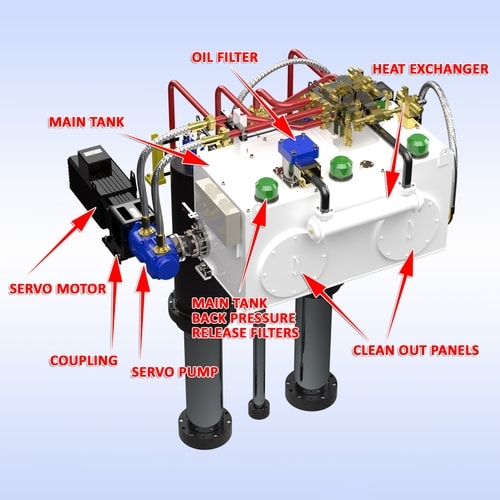 OIL FILTER

HEAT EXCHANGER

MAIN TANK

SERVO MOTOR

MAIN TANK
BACK PRESSURE
RELEASE FILTERS

CLEAN OUT PANELS

COUPLING

SERVO PUMP