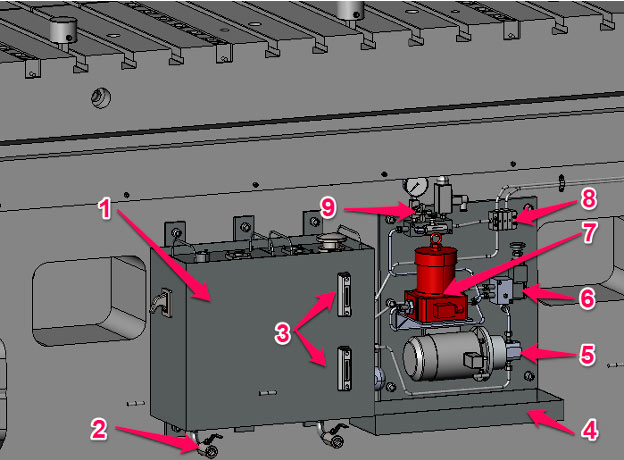 1
9
8
7
6
3
5
2
4