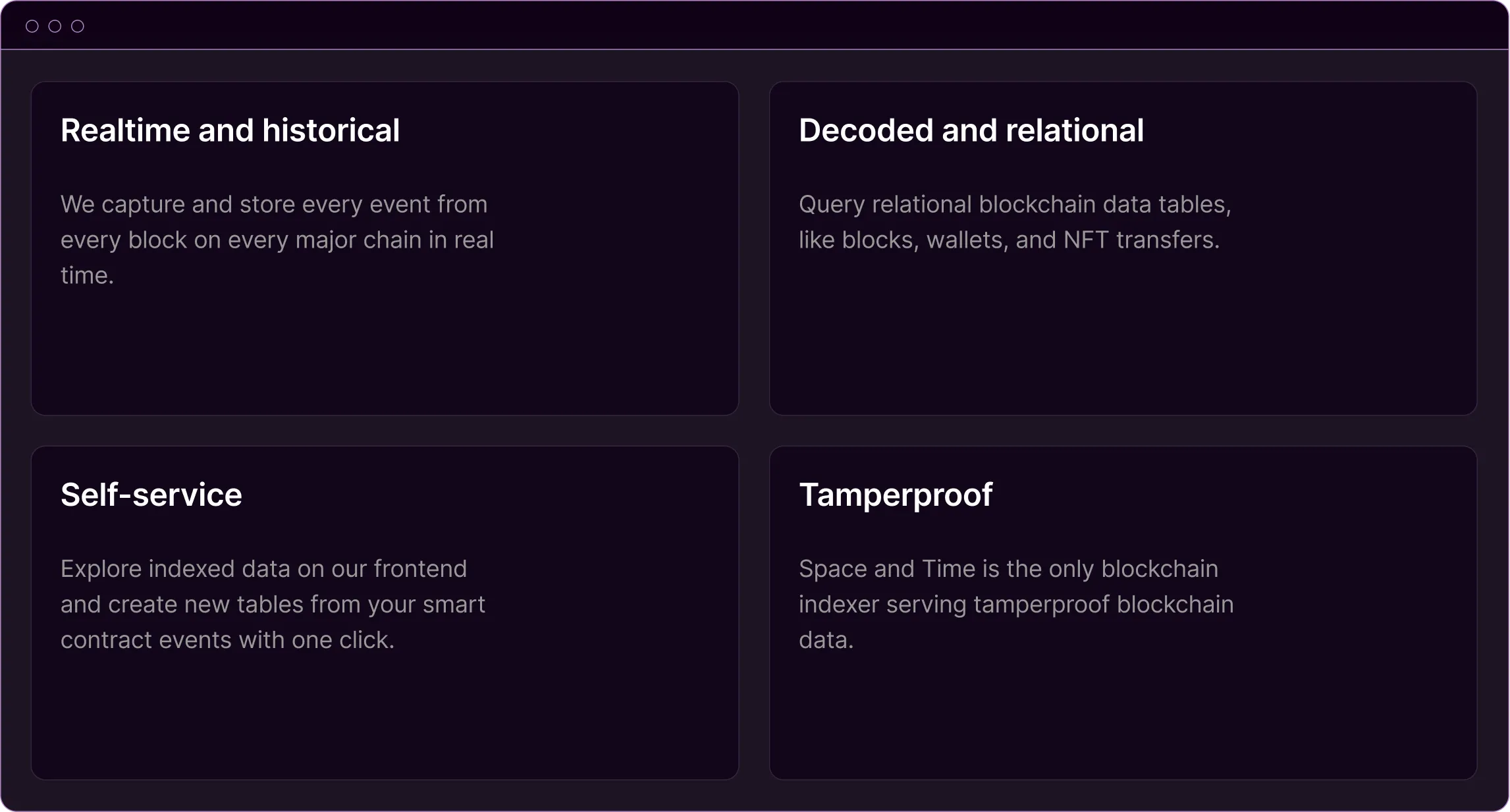 Realtime and historical

We capture and store every event from every block on every major chain in real time.

Decoded and relational

Query relational blockchain data tables, like blocks, wallets, and NFT transfers.

Self-service

Explore indexed data on our frontend and create new tables from your smart contract events with one click.

Tamperproof

Space and Time is the only blockchain indexer serving tamperproof blockchain data.