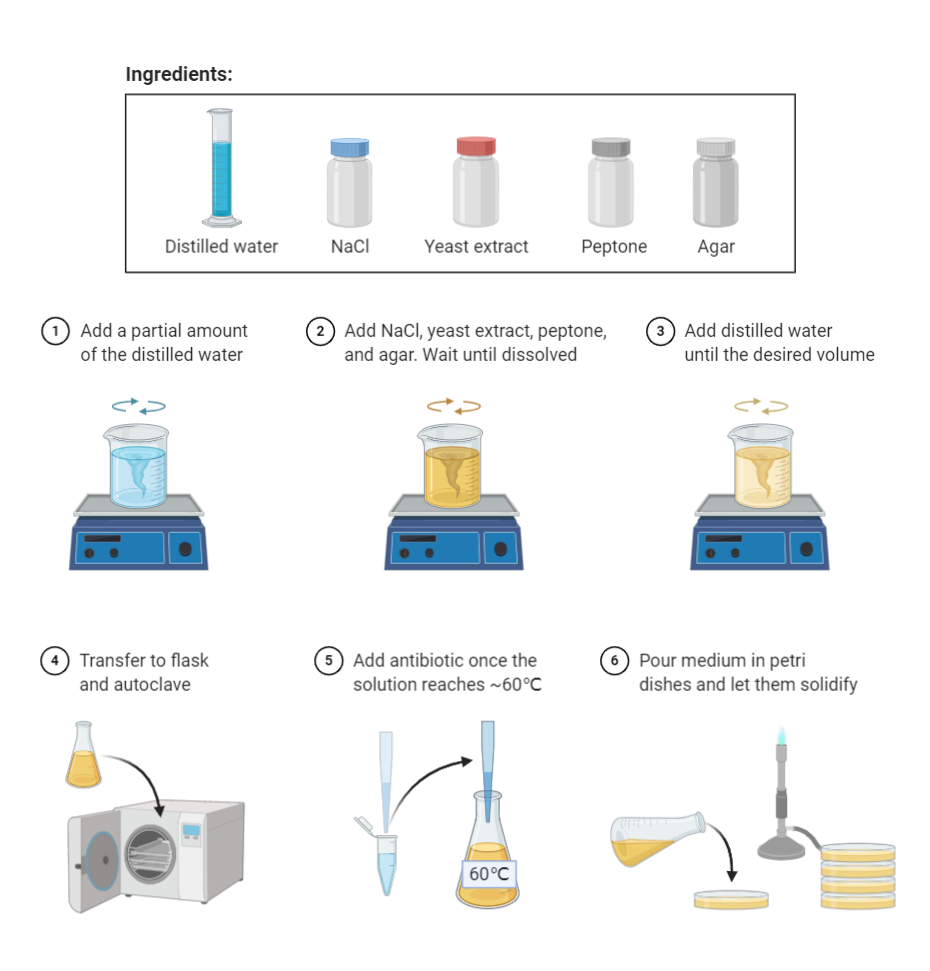 Ingredients:

Distilled water NaCl Yeast extract Peptone Agar

1 Add a partial amount of the distilled water

2 Add NaCl, yeast extract, peptone, and agar. Wait until dissolved

3 Add distilled water until the desired volume

4 Transfer to flask and autoclave

5 Add antibiotic once the solution reaches ~60°C

60°C

6 Pour medium in petri dishes and let them solidify