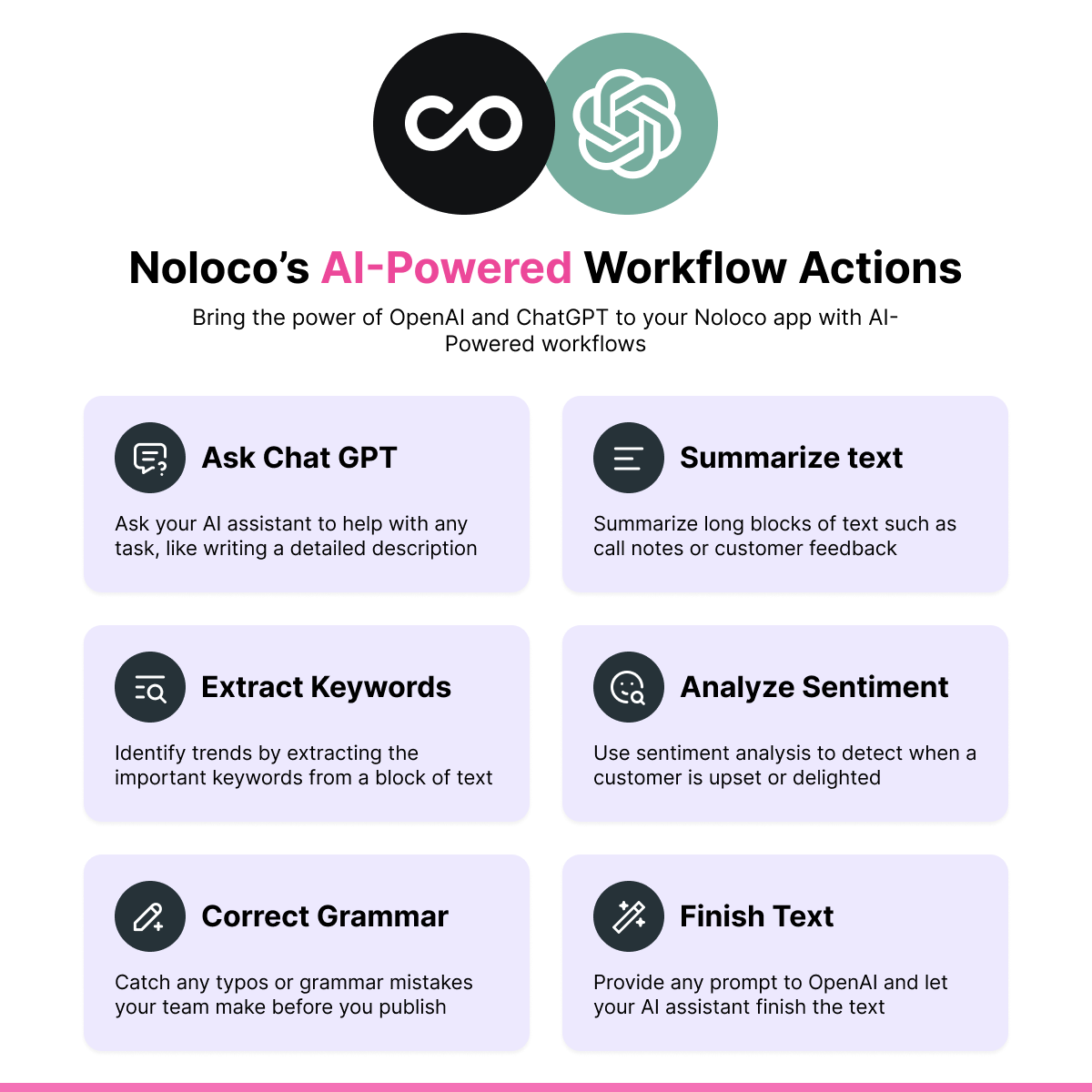 Noloco's AI-Powered Workflow Actions

Bring the power of OpenAI and ChatGPT to your Noloco app with AI-Powered workflows

Ask Chat GPT

Ask your AI assistant to help with any task, like writing a detailed description

Summarize text

Summarize long blocks of text such as call notes or customer feedback

Extract Keywords

Identify trends by extracting the important keywords from a block of text

Analyze Sentiment

Use sentiment analysis to detect when a customer is upset or delighted

Correct Grammar

Catch any typos or grammar mistakes your team make before you publish

Finish Text

Provide any prompt to OpenAI and let your AI assistant finish the text